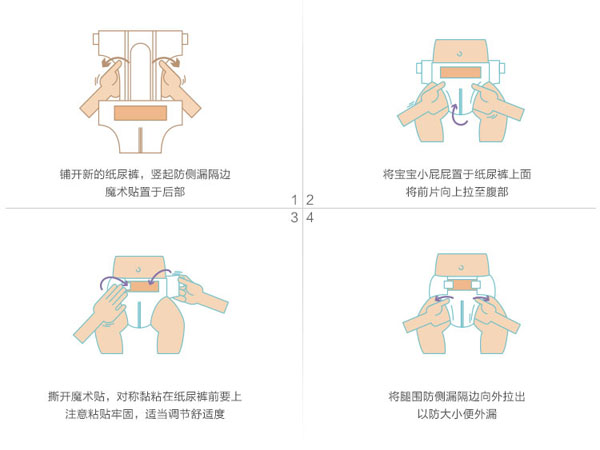 铺开新的纸尿裤，竖起防侧漏隔边
魔术贴置于后部

将宝宝小屁屁置于纸尿裤上面
将前片向上拉至腹部

1 2
3 4

撕开魔术贴，对称黏粘在纸尿裤前要上
注意粘贴牢固，适当调节舒适度

将腿围防侧漏隔边向外拉出
以防大小便外漏